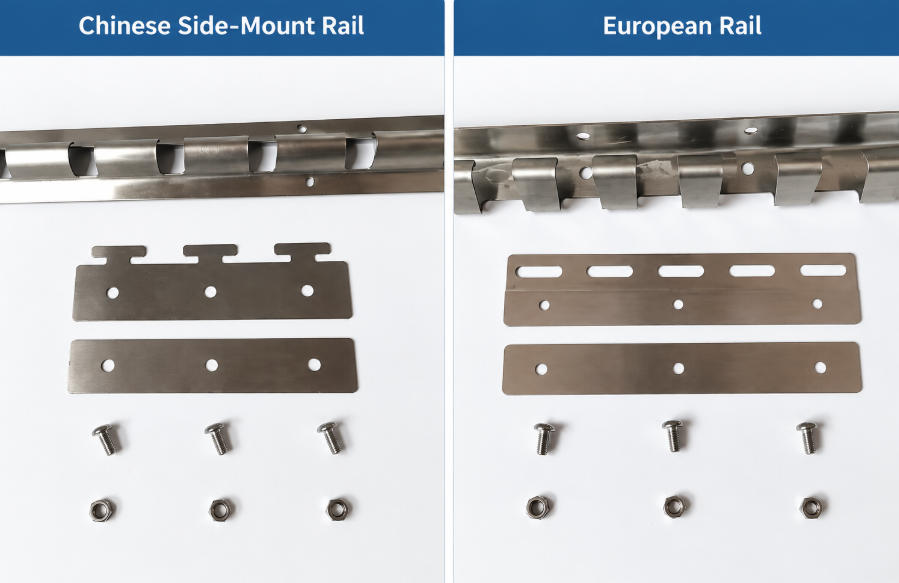 Chinese Side-Mount Rail

European Rail